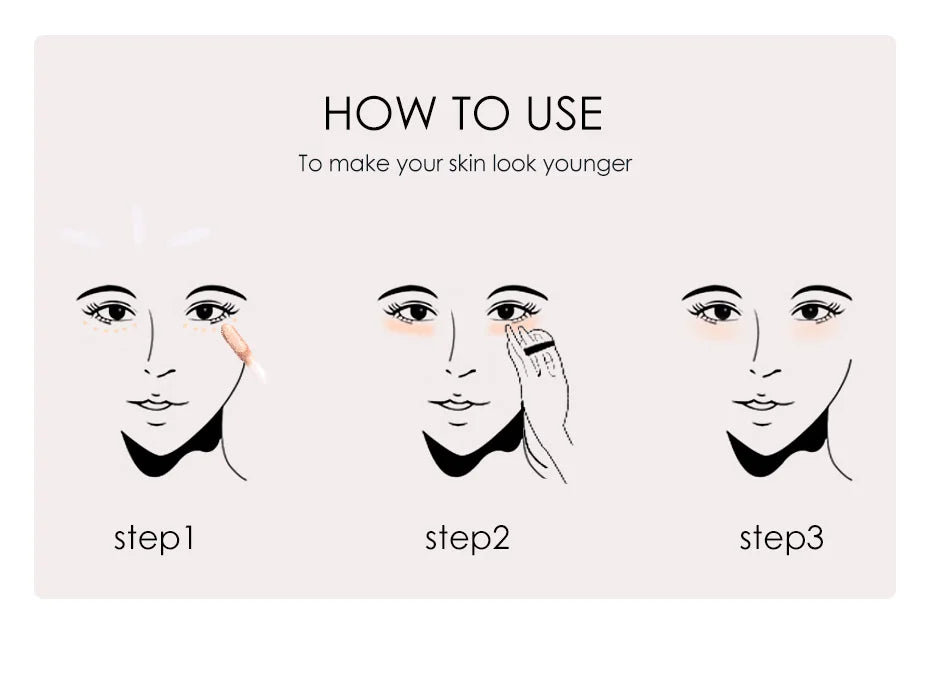 HOW TO USE
To make your skin look younger

step1

step2

step3